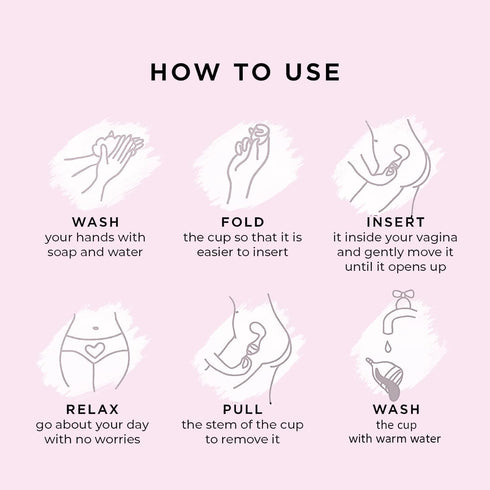 HOW TO USE

WASH
your hands with soap and water

FOLD
the cup so that it is easier to insert

INSERT
it inside your vagina and gently move it until it opens up

RELAX
go about your day with no worries

PULL
the stem of the cup to remove it

WASH
the cup with warm water