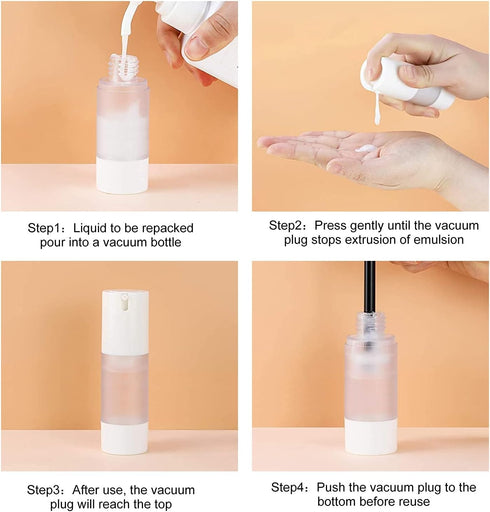 Step1：Liquid to be repacked pour into a vacuum bottle

Step2：Press gently until the vacuum plug stops extrusion of emulsion

Step3：After use, the vacuum plug will reach the top

Step4：Push the vacuum plug to the bottom before reuse