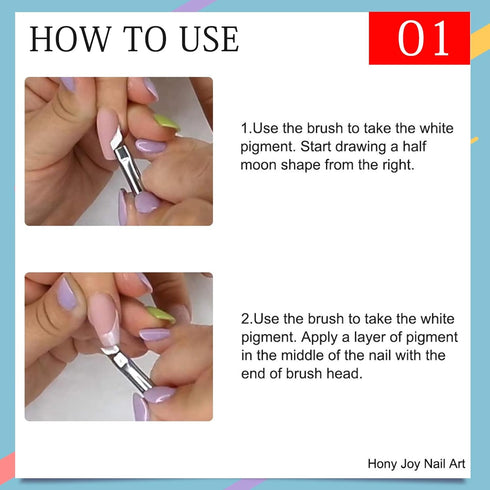 HOW TO USE

01

1.Use the brush to take the white pigment. Start drawing a half moon shape from the right.

2.Use the brush to take the white pigment. Apply a layer of pigment in the middle of the nail with the end of brush head.

Hony Joy Nail Art