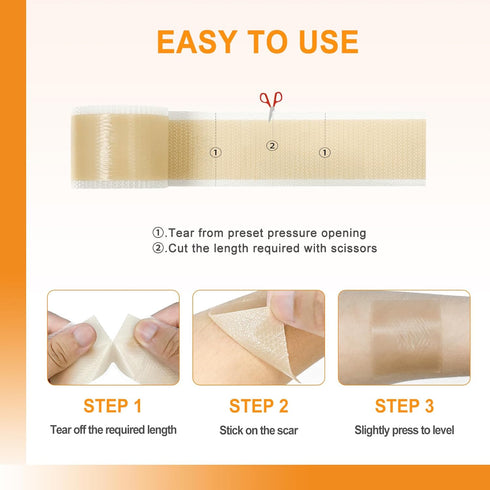 EASY TO USE

①
②
①

①.Tear from preset pressure opening
②.Cut the length required with scissors

STEP 1
Tear off the required length

STEP 2
Stick on the scar

STEP 3
Slightly press to level