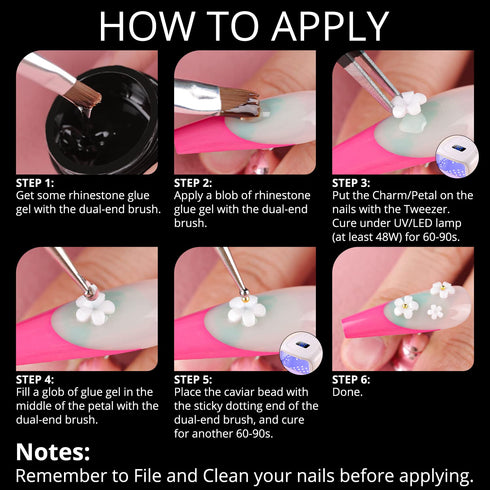 HOW TO APPLY

STEP 1:
Get some rhinestone glue gel with the dual-end brush.

STEP 2:
Apply a blob of rhinestone glue gel with the dual-end brush.

STEP 3:
Put the Charm/Petal on the nails with the Tweezer. Cure under UV/LED lamp (at least 48W) for 60-90s.

STEP 4:
Fill a glob of glue gel in the middle of the petal with the dual-end brush.

STEP 5:
Place the caviar bead with the sticky dotting end of the dual-end brush, and cure for another 60-90s.

STEP 6:
Done.

Notes:
Remember to File and Clean your nails before applying.