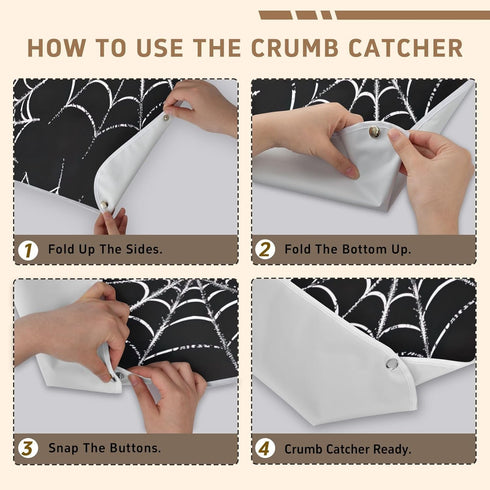 HOW TO USE THE CRUMB CATCHER

1 Fold Up The Sides.

2 Fold The Bottom Up.

3 Snap The Buttons.

4 Crumb Catcher Ready.