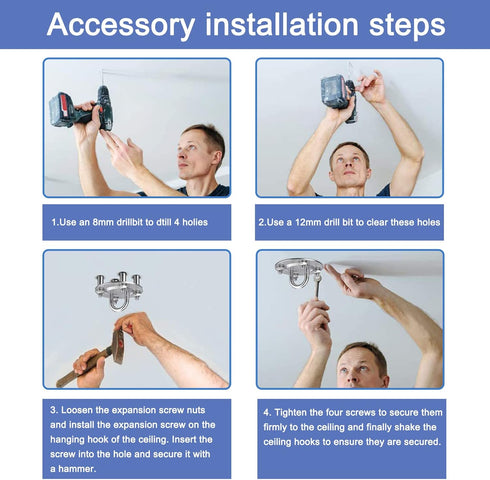 Accessory installation steps

1.Use an 8mm drillbit to dtill 4 holies

2.Use a 12mm drill bit to clear these holes

3. Loosen the expansion screw nuts and install the expansion screw on the hanging hook of the ceiling. Insert the screw into the hole and secure it with a hammer.

4. Tighten the four screws to secure them firmly to the ceiling and finally shake the ceiling hooks to ensure they are secured.