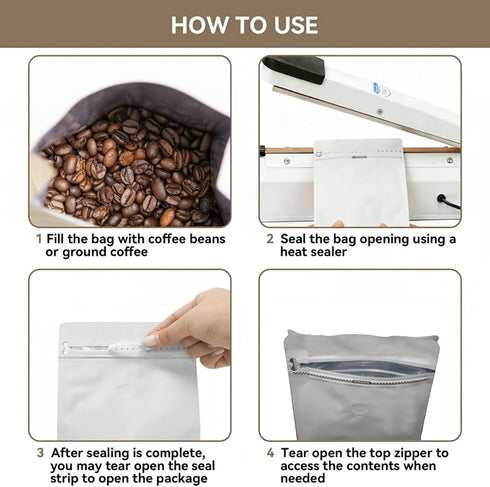 HOW TO USE

1 Fill the bag with coffee beans or ground coffee

2 Seal the bag opening using a heat sealer

3 After sealing is complete, you may tear open the seal strip to open the package

4 Tear open the top zipper to access the contents when needed