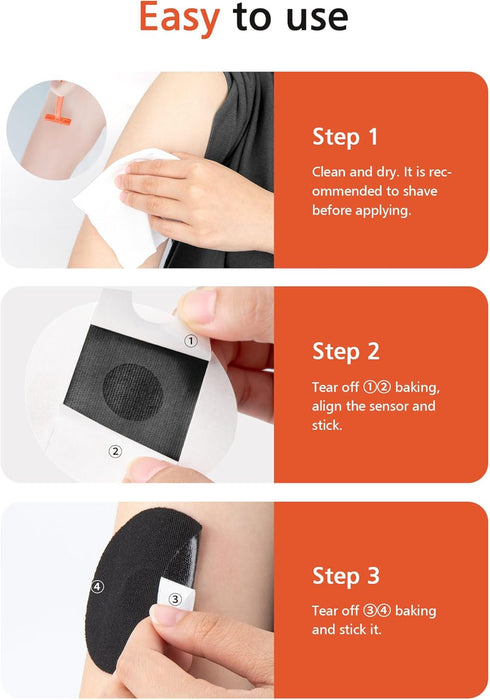 Easy to use

Step 1

Clean and dry. It is recommended to shave before applying.

①

②

Step 2

Tear off ①② baking, align the sensor and stick.

④

③

Step 3

Tear off ③④ baking and stick it.