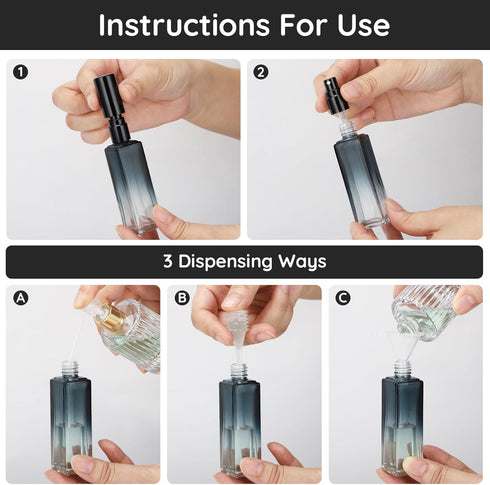 Instructions For Use

1

2

3 Dispensing Ways

A

B

C