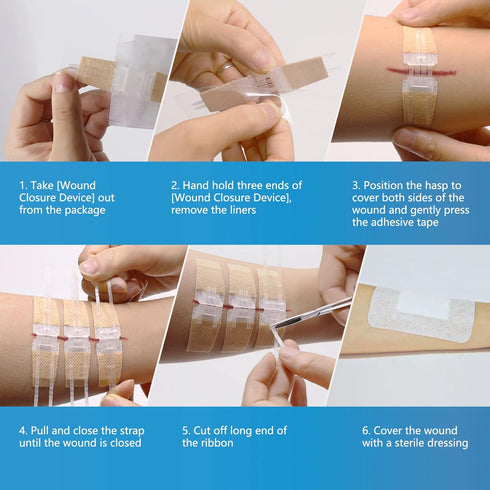 1. Take [Wound Closure Device] out from the package

2. Hand hold three ends of [Wound Closure Device], remove the liners

3. Position the hasp to cover both sides of the wound and gently press the adhesive tape

4. Pull and close the strap until the wound is closed

5. Cut off long end of the ribbon

6. Cover the wound with a sterile dressing