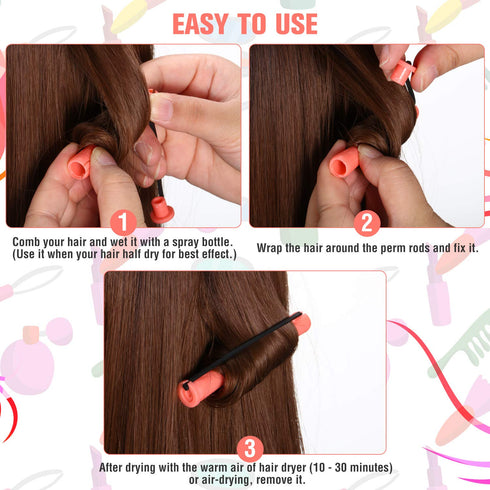 EASY TO USE

1

Comb your hair and wet it with a spray bottle. (Use it when your hair half dry for best effect.)

2

Wrap the hair around the perm rods and fix it.

3

After drying with the warm air of hair dryer (10 - 30 minutes) or air-drying, remove it.