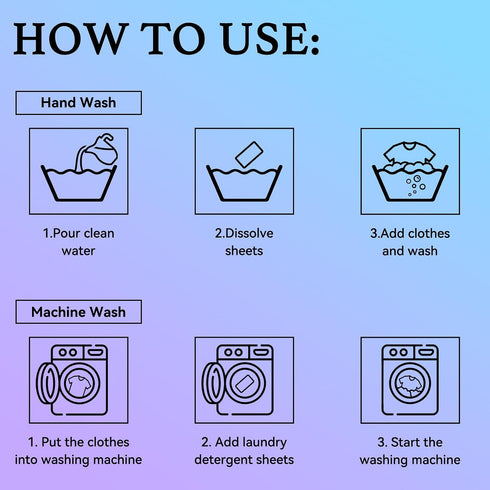 HOW TO USE:

Hand Wash

1.Pour clean water

2.Dissolve sheets

3.Add clothes and wash

Machine Wash

1. Put the clothes into washing machine

2. Add laundry detergent sheets

3. Start the washing machine