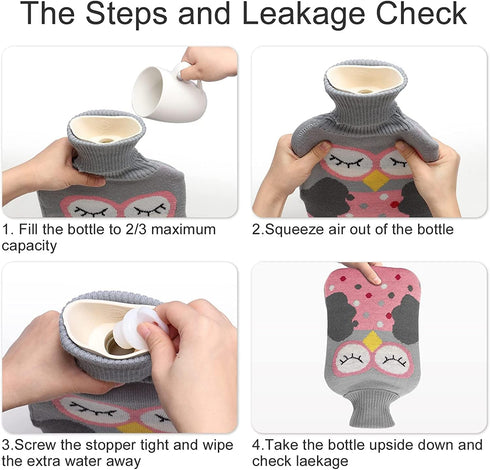 The Steps and Leakage Check

1. Fill the bottle to 2/3 maximum capacity

2.Squeeze air out of the bottle

3.Screw the stopper tight and wipe the extra water away

4.Take the bottle upside down and check laekage