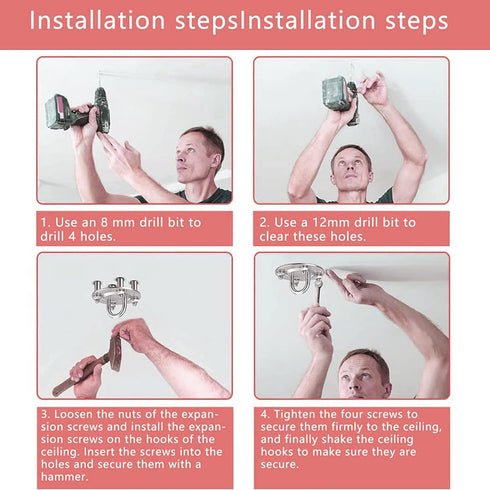 Installation stepsInstallation steps

1. Use an 8 mm drill bit to drill 4 holes.

2. Use a 12mm drill bit to clear these holes.

3. Loosen the nuts of the expansion screws and install the expansion screws on the hooks of the ceiling. Insert the screws into the holes and secure them with a hammer.

4. Tighten the four screws to secure them firmly to the ceiling, and finally shake the ceiling hooks to make sure they are secure.