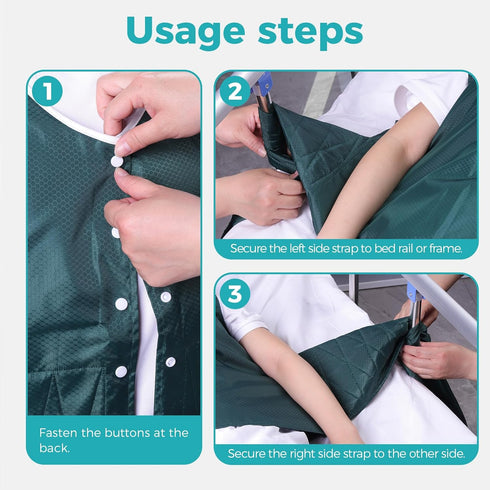 Usage steps

1

Fasten the buttons at the back.

2

Secure the left side strap to bed rail or frame.

3

Secure the right side strap to the other side.