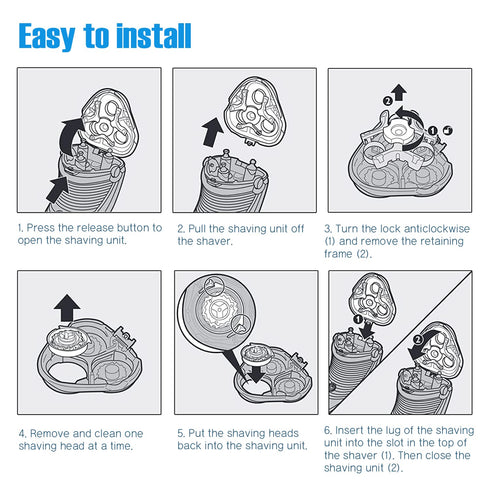 Easy to install

2

1

1. Press the release button to open the shaving unit.

2. Pull the shaving unit off the shaver.

3. Turn the lock anticlockwise (1) and remove the retaining frame (2).

1

2

4. Remove and clean one shaving head at a time.

5. Put the shaving heads back into the shaving unit.

6. Insert the lug of the shaving unit into the slot in the top of the shaver (1). Then close the shaving unit (2).