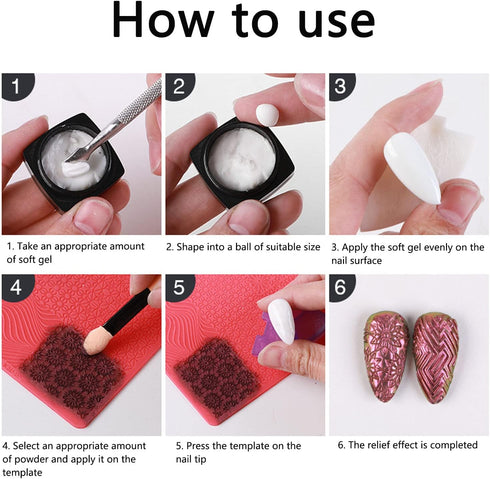 How to use

1

2

3

1. Take an appropriate amount of soft gel

2. Shape into a ball of suitable size

3. Apply the soft gel evenly on the nail surface

4

5

6

4. Select an appropriate amount of powder and apply it on the template

5. Press the template on the nail tip

6. The relief effect is completed