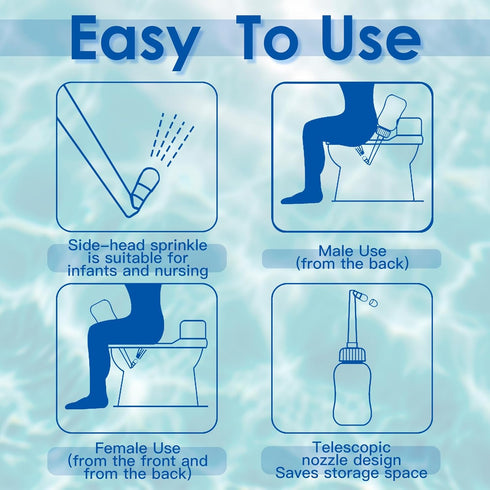 Easy To Use

Side-head sprinkle is suitable for infants and nursing

Male Use (from the back)

Female Use (from the front and from the back)

Telescopic nozzle design Saves storage space