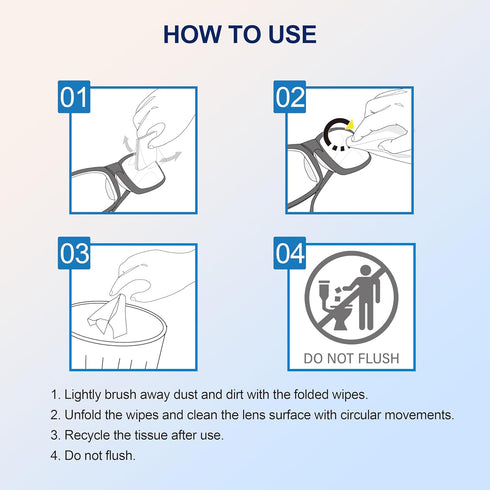 HOW TO USE

01

02

03

04

DO NOT FLUSH

1. Lightly brush away dust and dirt with the folded wipes.
2. Unfold the wipes and clean the lens surface with circular movements.
3. Recycle the tissue after use.
4. Do not flush.