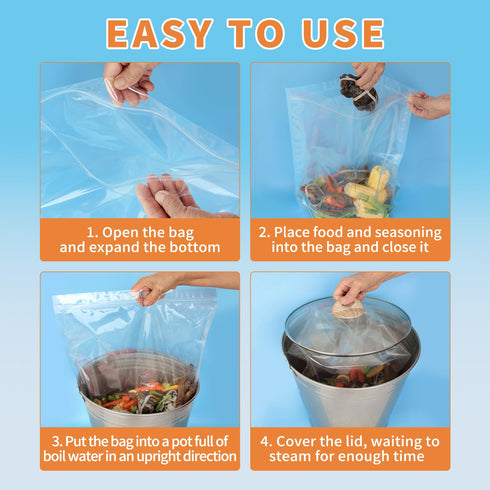 EASY TO USE

1. Open the bag and expand the bottom

2. Place food and seasoning into the bag and close it

3. Put the bag into a pot full of boil water in an upright direction

4. Cover the lid, waiting to steam for enough time