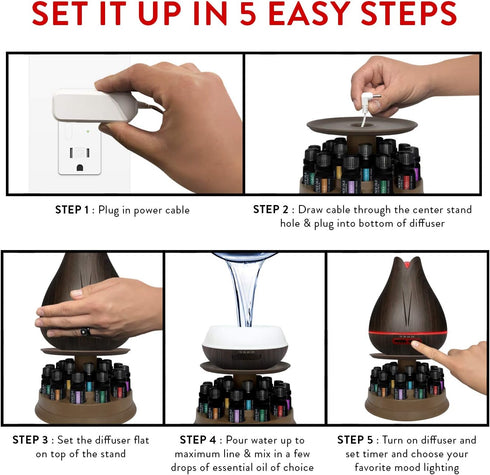 SET IT UP IN 5 EASY STEPS

STEP 1 : Plug in power cable

STEP 2 : Draw cable through the center stand hole & plug into bottom of diffuser

STEP 3 : Set the diffuser flat on top of the stand

STEP 4 : Pour water up to maximum line & mix in a few drops of essential oil of choice

STEP 5 : Turn on diffuser and set timer and choose your favorite mood lighting