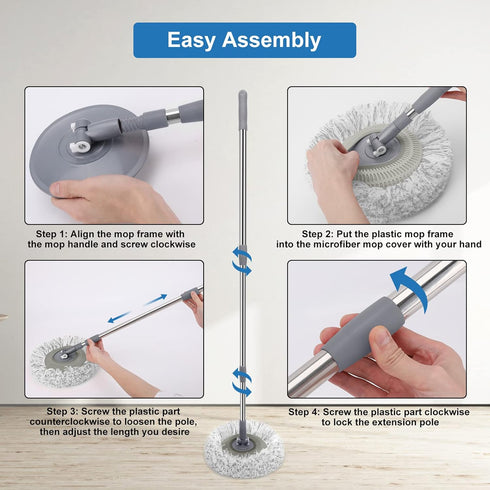 Easy Assembly

Step 1: Align the mop frame with the mop handle and screw clockwise

Step 2: Put the plastic mop frame into the microfiber mop cover with your hand

Step 3: Screw the plastic part counterclockwise to loosen the pole, then adjust the length you desire

Step 4: Screw the plastic part clockwise to lock the extension pole