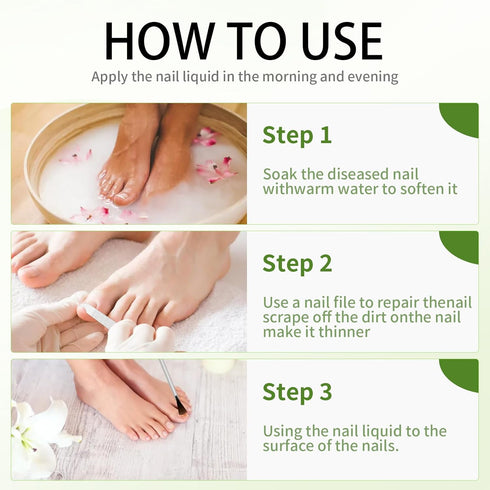 HOW TO USE

Apply the nail liquid in the morning and evening

Step 1

Soak the diseased nail withwarm water to soften it

Step 2

Use a nail file to repair thenail scrape off the dirt onthe nail make it thinner

Step 3

Using the nail liquid to the surface of the nails.