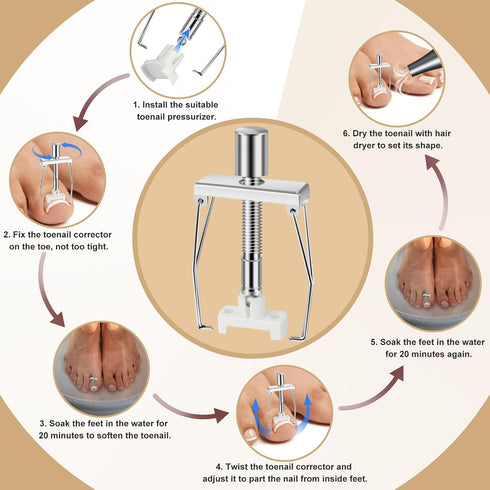 1. Install the suitable toenail pressurizer.

2. Fix the toenail corrector on the toe, not too tight.

3. Soak the feet in the water for 20 minutes to soften the toenail.

4. Twist the toenail corrector and adjust it to part the nail from inside feet.

5. Soak the feet in the water for 20 minutes again.

6. Dry the toenail with hair dryer to set its shape.