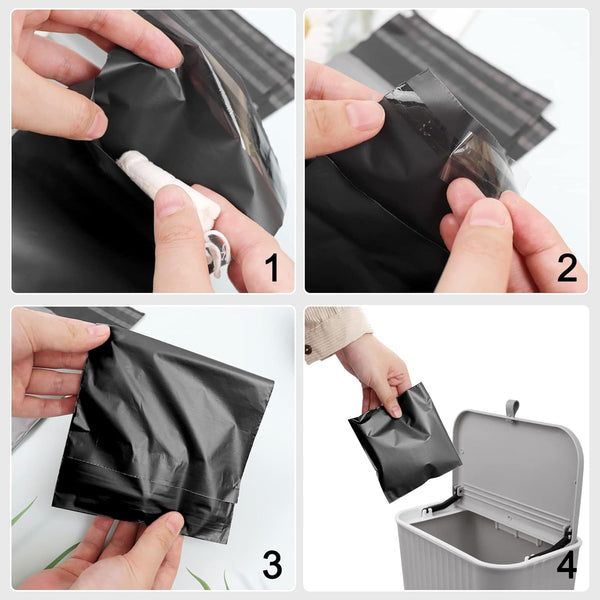 1

2

3

4