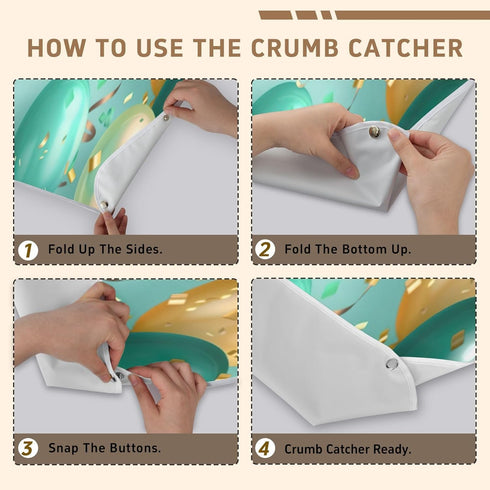 HOW TO USE THE CRUMB CATCHER

1 Fold Up The Sides.

2 Fold The Bottom Up.

3 Snap The Buttons.

4 Crumb Catcher Ready.