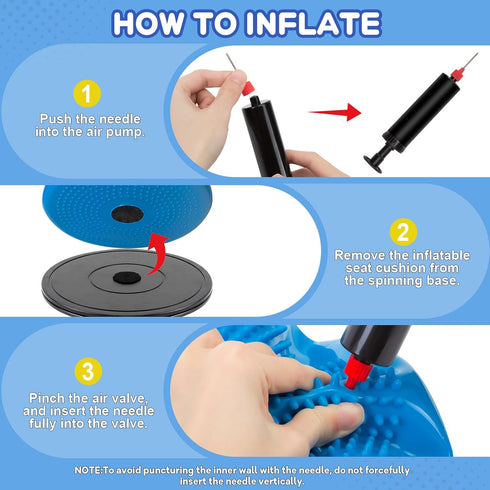 HOW TO INFLATE

1

Push the needle into the air pump.

2

Remove the inflatable seat cushion from the spinning base.

3

Pinch the air valve, and insert the needle fully into the valve.

NOTE:To avoid puncturing the inner wall with the needle, do not forcefully insert the needle vertically.