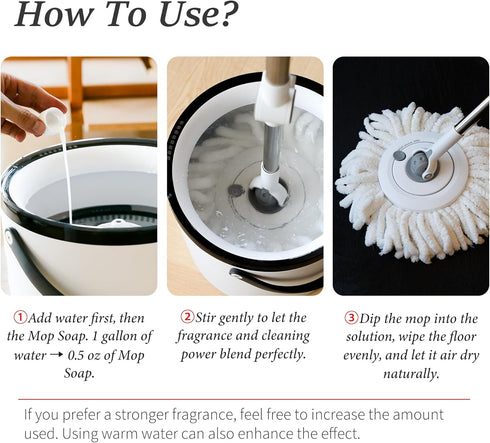 How To Use?

①Add water first, then the Mop Soap. 1 gallon of water → 0.5 oz of Mop Soap.

②Stir gently to let the fragrance and cleaning power blend perfectly.

③Dip the mop into the solution, wipe the floor evenly, and let it air dry naturally.

If you prefer a stronger fragrance, feel free to increase the amount used. Using warm water can also enhance the effect.