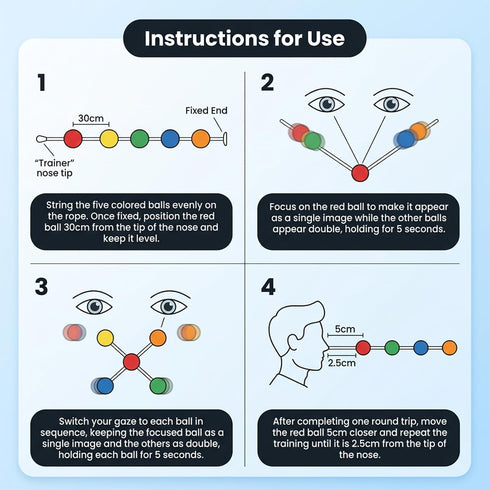 Instructions for Use

1

30cm

Fixed End

"Trainer" nose tip

String the five colored balls evenly on the rope. Once fixed, position the red ball 30cm from the tip of the nose and keep it level.

2

Focus on the red ball to make it appear as a single image while the other balls appear double, holding for 5 seconds.

3

Switch your gaze to each ball in sequence, keeping the focused ball as a single image and the others as double, holding each ball for 5 seconds.

4

5cm

2.5cm

After completing one round trip, move the red ball 5cm closer and repeat the training until it is 2.5cm from the tip of the nose.