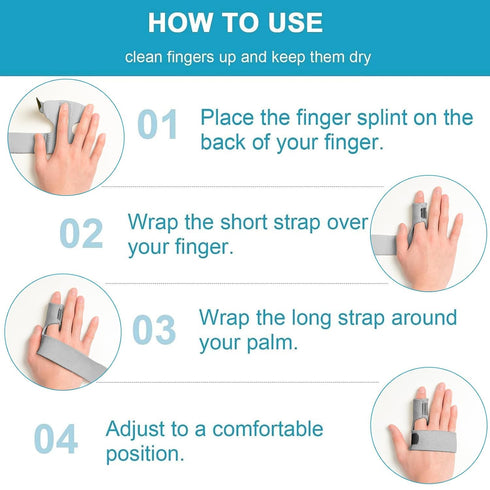 HOW TO USE

clean fingers up and keep them dry

01 Place the finger splint on the back of your finger.

02 Wrap the short strap over your finger.

03 Wrap the long strap around your palm.

04 Adjust to a comfortable position.