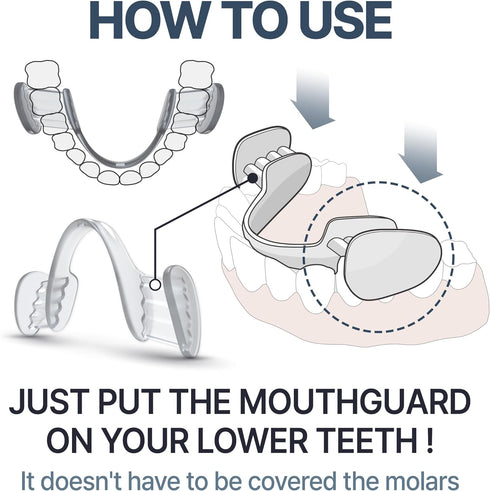 HOW TO USE

JUST PUT THE MOUTHGUARD ON YOUR LOWER TEETH !

It doesn't have to be covered the molars