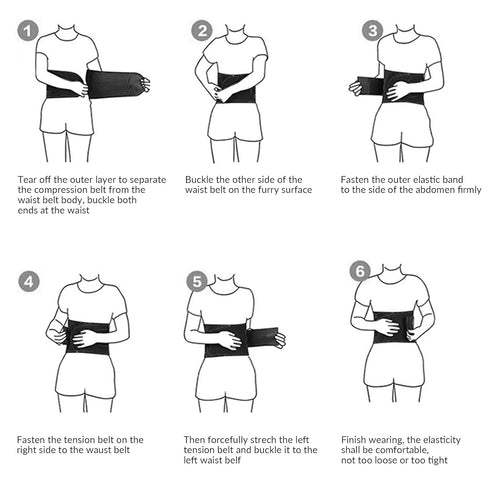 1

Tear off the outer layer to separate the compression belt from the waist belt body, buckle both ends at the waist

2

Buckle the other side of the waist belt on the furry surface

3

Fasten the outer elastic band to the side of the abdomen firmly

4

Fasten the tension belt on the right side to the waust belt

5

Then forcefully strech the left tension belt and buckle it to the left waist belf

6

Finish wearing, the elasticity shall be comfortable, not too loose or too tight