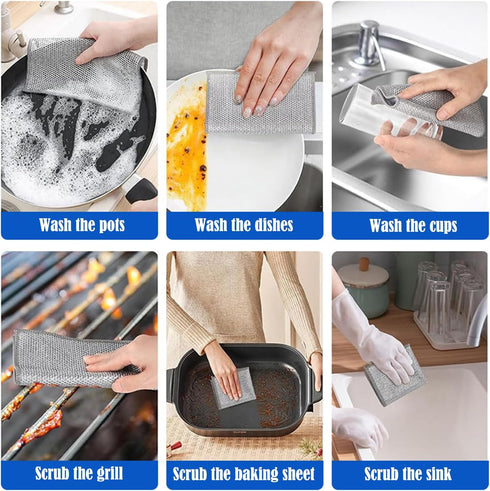 Wash the pots

Wash the dishes

Wash the cups

Scrub the grill

Scrub the baking sheet

Scrub the sink