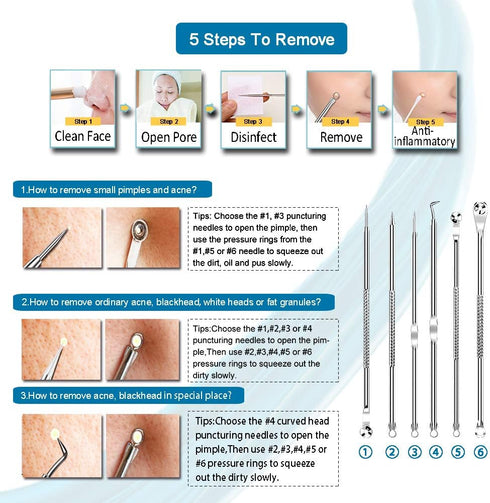 5 Steps To Remove

Step 1
Clean Face

Step 2
Open Pore

Step 3
Disinfect

Step 4
Remove

Step 5
Anti-inflammatory

1.How to remove small pimples and acne?

Tips: Choose the #1, #3 puncturing needles to open the pimple, then use the pressure rings from the #1,#5 or #6 needle to squeeze out the dirt, oil and pus slowly.

2.How to remove ordinary acne, blackhead, white heads or fat granules?

Tips:Choose the #1,#2,#3 or #4 puncturing needles to open the pimple,Then use #2,#3,#4,#5 or #6 pressure rings to squeeze out the dirty slowly.

3.How to remove acne, blackhead in special place?

Tips:Choose the #4 curved head puncturing needles to open the pimple,Then use #2,#3,#4,#5 or #6 pressure rings to squeeze out the dirty slowly.

① ② ③ ④ ⑤ ⑥