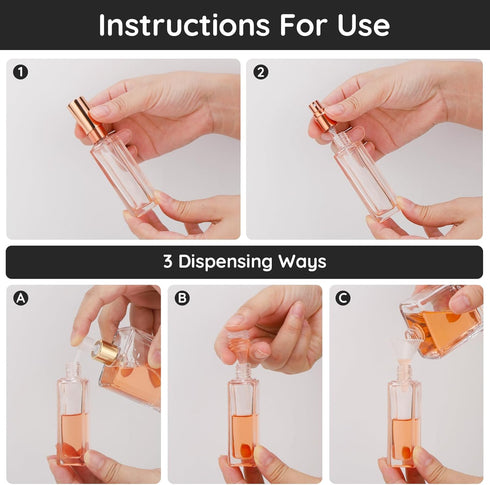 Instructions For Use

1

2

3 Dispensing Ways

A

B

C