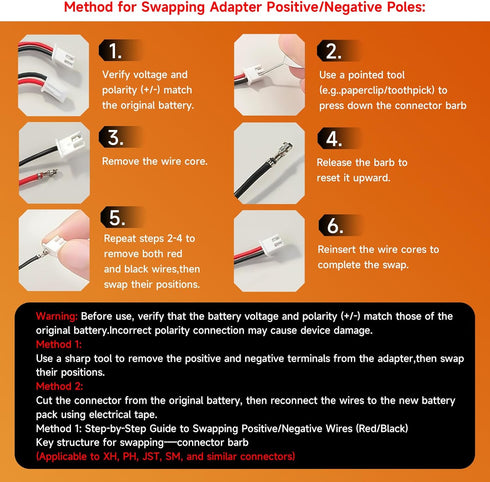 Method for Swapping Adapter Positive/Negative Poles:

1.
Verify voltage and polarity (+/-) match the original battery.

2.
Use a pointed tool (e.g..paperclip/toothpick) to press down the connector barb

3.
Remove the wire core.

4.
Release the barb to reset it upward.

5.
Repeat steps 2-4 to remove both red and black wires,then swap their positions.

6.
Reinsert the wire cores to complete the swap.

Warning: Before use, verify that the battery voltage and polarity (+/-) match those of the original battery.Incorrect polarity connection may cause device damage.
Method 1:
Use a sharp tool to remove the positive and negative terminals from the adapter,then swap their positions.
Method 2:
Cut the connector from the original battery, then reconnect the wires to the new battery pack using electrical tape.
Method 1: Step-by-Step Guide to Swapping Positive/Negative Wires (Red/Black)
Key structure for swapping—connector barb
(Applicable to XH, PH, JST, SM, and similar connectors)