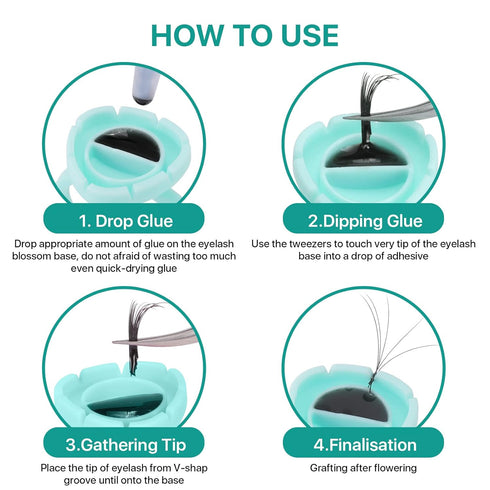 HOW TO USE

1. Drop Glue

Drop appropriate amount of glue on the eyelash blossom base, do not afraid of wasting too much even quick-drying glue

2.Dipping Glue

Use the tweezers to touch very tip of the eyelash base into a drop of adhesive

3.Gathering Tip

Place the tip of eyelash from V-shap groove until onto the base

4.Finalisation

Grafting after flowering