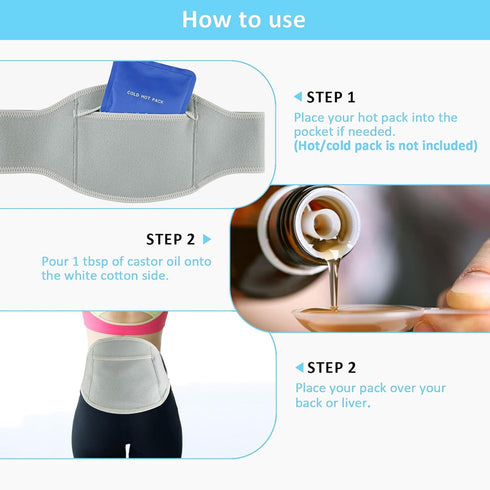 How to use

COLD HOT PACK

STEP 1
Place your hot pack into the pocket if needed.
(Hot/cold pack is not included)

STEP 2
Pour 1 tbsp of castor oil onto the white cotton side.

STEP 2
Place your pack over your back or liver.