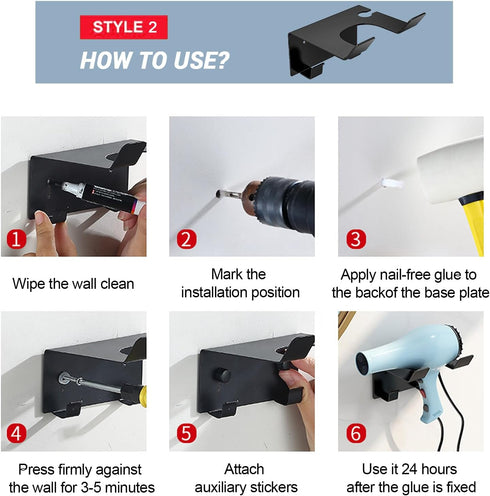 STYLE 2
HOW TO USE?

1
Wipe the wall clean

2
Mark the installation position

3
Apply nail-free glue to the backof the base plate

4
Press firmly against the wall for 3-5 minutes

5
Attach auxiliary stickers

6
Use it 24 hours after the glue is fixed