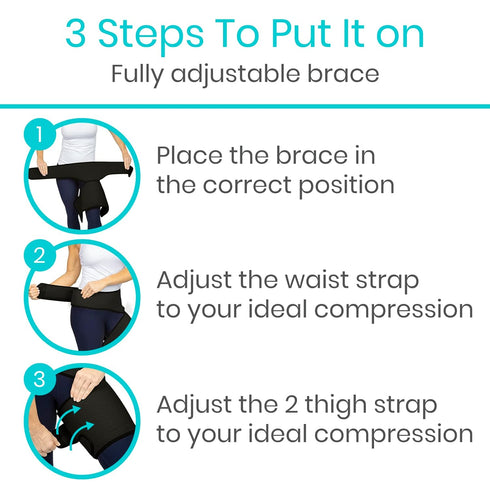 3 Steps To Put It on
Fully adjustable brace

1
Place the brace in the correct position

2
Adjust the waist strap to your ideal compression

3
Adjust the 2 thigh strap to your ideal compression