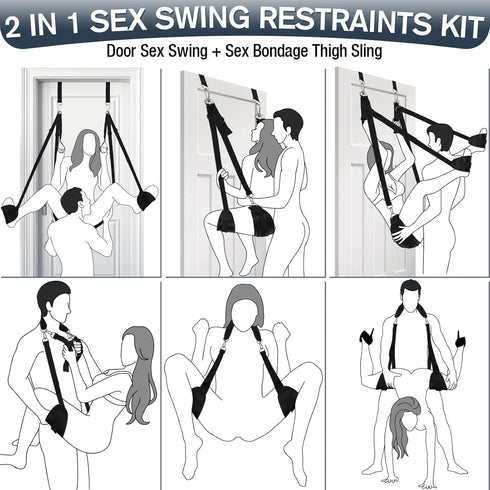 2 IN 1 SEX SWING RESTRAINTS KIT
Door Sex Swing + Sex Bondage Thigh Sling