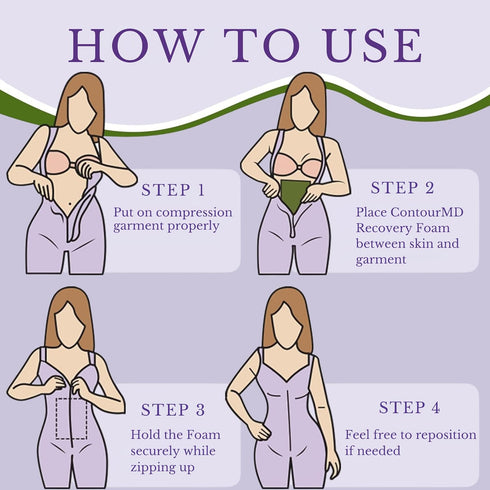 HOW TO USE

STEP 1
Put on compression garment properly

STEP 2
Place ContourMD Recovery Foam between skin and garment

STEP 3
Hold the Foam securely while zipping up

STEP 4
Feel free to reposition if needed