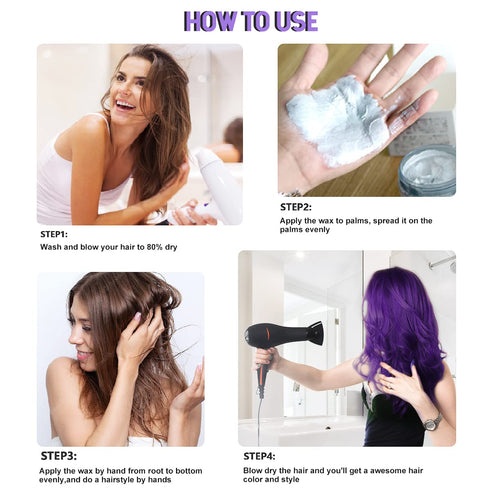 HOW TO USE

STEP1:
Wash and blow your hair to 80% dry

STEP2:
Apply the wax to palms, spread it on the palms evenly

STEP3:
Apply the wax by hand from root to bottom evenly,and do a hairstyle by hands

STEP4:
Blow dry the hair and you'll get a awesome hair color and style