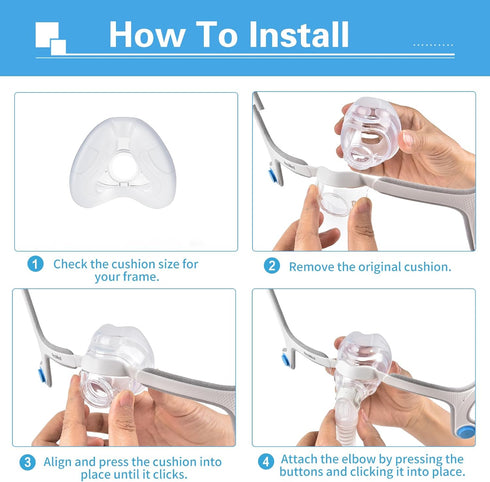 How To Install

1 Check the cushion size for your frame.

2 Remove the original cushion.

3 Align and press the cushion into place until it clicks.

4 Attach the elbow by pressing the buttons and clicking it into place.