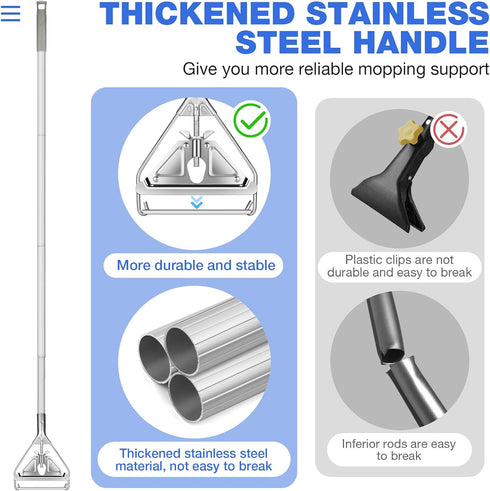 THICKENED STAINLESS STEEL HANDLE

Give you more reliable mopping support

More durable and stable

Thickened stainless steel material, not easy to break

Plastic clips are not durable and easy to break

Inferior rods are easy to break