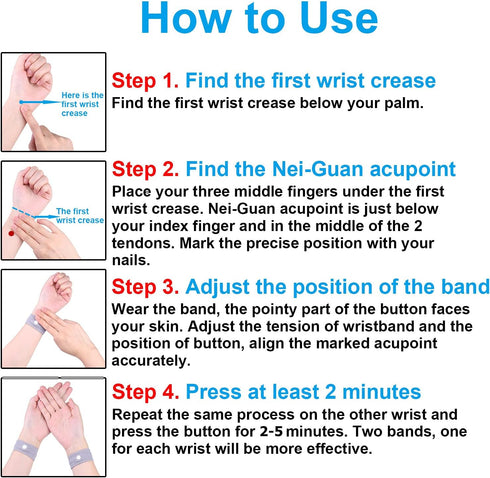 How to Use

Here is the first wrist crease

Step 1. Find the first wrist crease
Find the first wrist crease below your palm.

The first wrist crease

Step 2. Find the Nei-Guan acupoint
Place your three middle fingers under the first wrist crease. Nei-Guan acupoint is just below your index finger and in the middle of the 2 tendons. Mark the precise position with your nails.

Step 3. Adjust the position of the band
Wear the band, the pointy part of the button faces your skin. Adjust the tension of wristband and the position of button, align the marked acupoint accurately.

Step 4. Press at least 2 minutes
Repeat the same process on the other wrist and press the button for 2-5 minutes. Two bands, one for each wrist will be more effective.