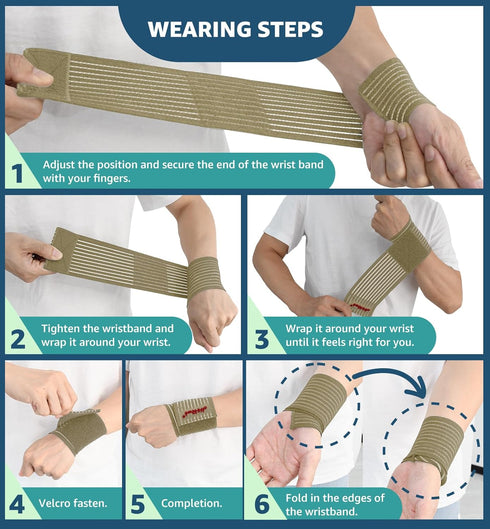 WEARING STEPS

1 Adjust the position and secure the end of the wrist band with your fingers.

2 Tighten the wristband and wrap it around your wrist.

3 Wrap it around your wrist until it feels right for you.

4 Velcro fasten.

5 Completion.

6 Fold in the edges of the wristband.