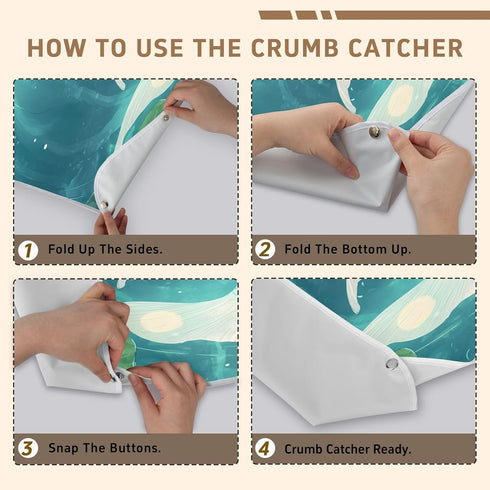 HOW TO USE THE CRUMB CATCHER

1 Fold Up The Sides.

2 Fold The Bottom Up.

3 Snap The Buttons.

4 Crumb Catcher Ready.