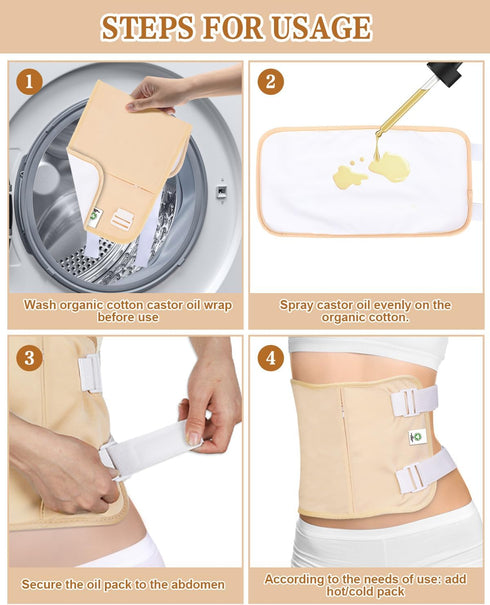 STEPS FOR USAGE

1

Wash organic cotton castor oil wrap before use

2

Spray castor oil evenly on the organic cotton.

3

Secure the oil pack to the abdomen

4

According to the needs of use: add hot/cold pack